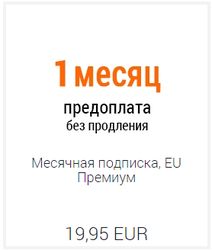 1 месяц

предоплата
без продления

Месячная подписка, EU Премиум

19,95 EUR